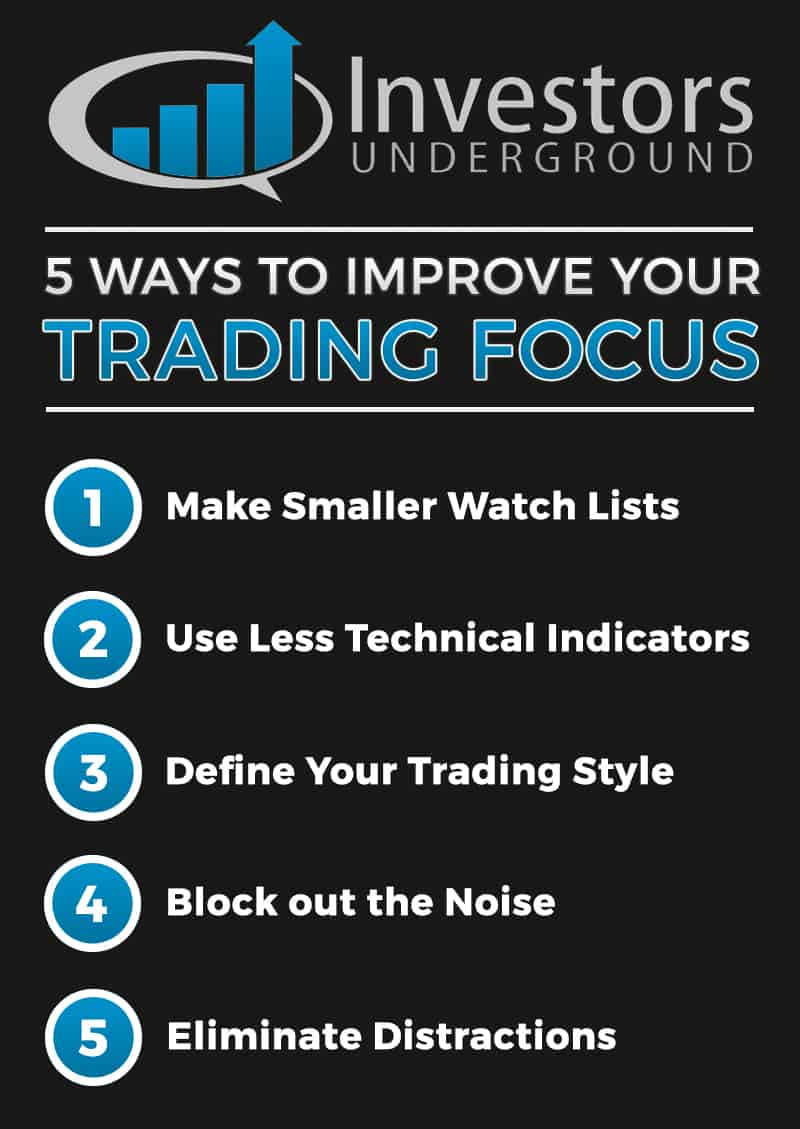 Investors
UNDERGROUND

5 WAYS TO IMPROVE YOUR
TRADING FOCUS

1 Make Smaller Watch Lists

2 Use Less Technical Indicators

3 Define Your Trading Style

4 Block out the Noise

5 Eliminate Distractions